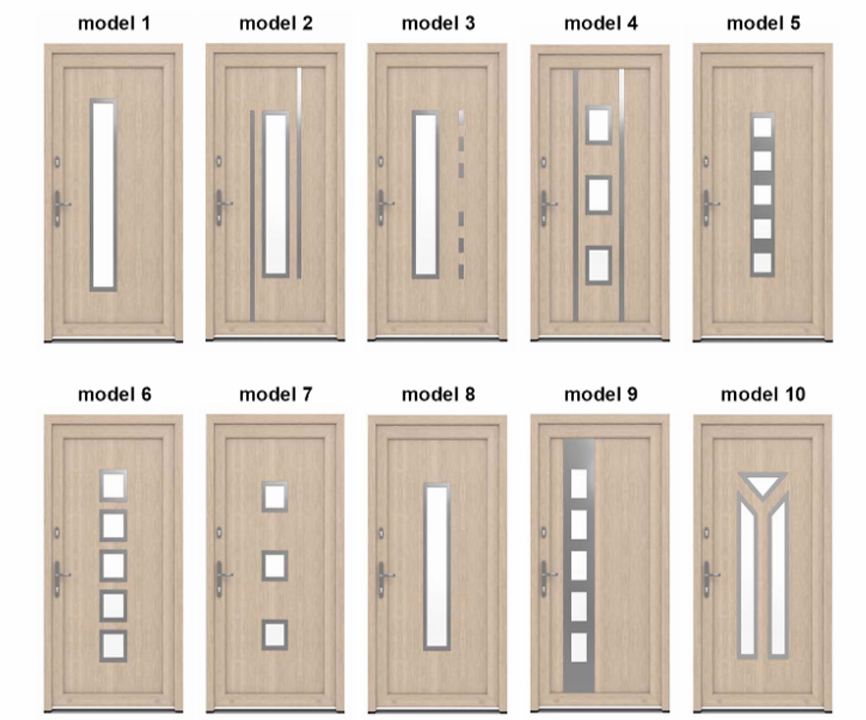 model 1
model 2
model 3
model 4
model 5

model 6
model 7
model 8
model 9
model 10